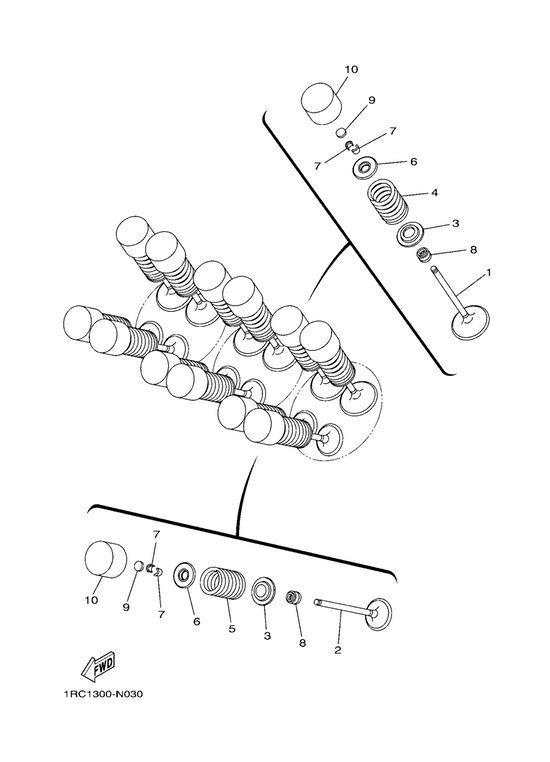 10
9
7
7
6
4
3
8
1

7
10
9
7
6
5
3
8
2

FWD

1RC1300-N030